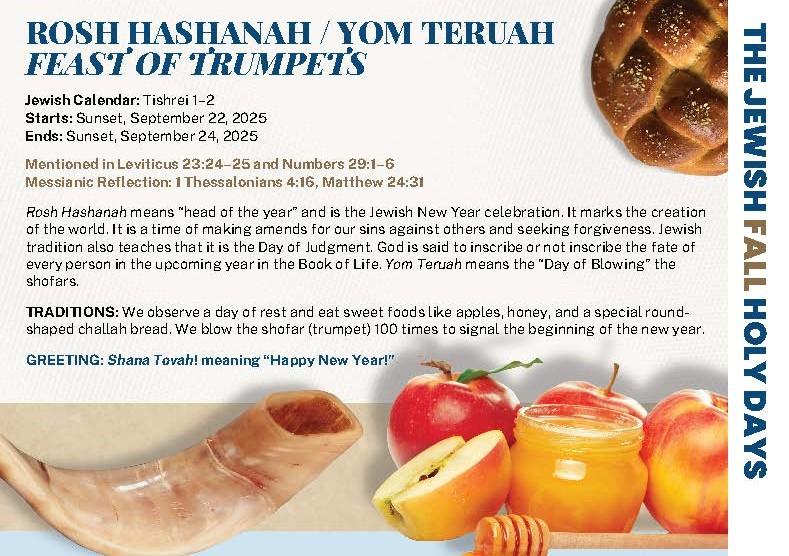 ROSH HASHANAH / YOM TERUAH
FEAST OF TRUMPETS

Jewish Calendar: Tishrei 1–2
Starts: Sunset, September 22, 2025
Ends: Sunset, September 24, 2025

Mentioned in Leviticus 23:24–25 and Numbers 29:1–6
Messianic Reflection: 1 Thessalonians 4:16, Matthew 24:31

Rosh Hashanah means "head of the year" and is the Jewish New Year celebration. It marks the creation of the world. It is a time of making amends for our sins against others and seeking forgiveness. Jewish tradition also teaches that it is the Day of Judgment. God is said to inscribe or not inscribe the fate of every person in the upcoming year in the Book of Life. Yom Teruah means the "Day of Blowing" the shofars.

TRADITIONS: We observe a day of rest and eat sweet foods like apples, honey, and a special round-shaped challah bread. We blow the shofar (trumpet) 100 times to signal the beginning of the new year.

GREETING: Shana Tovah! meaning "Happy New Year!"

THE JEWISH FALL HOLY DAYS